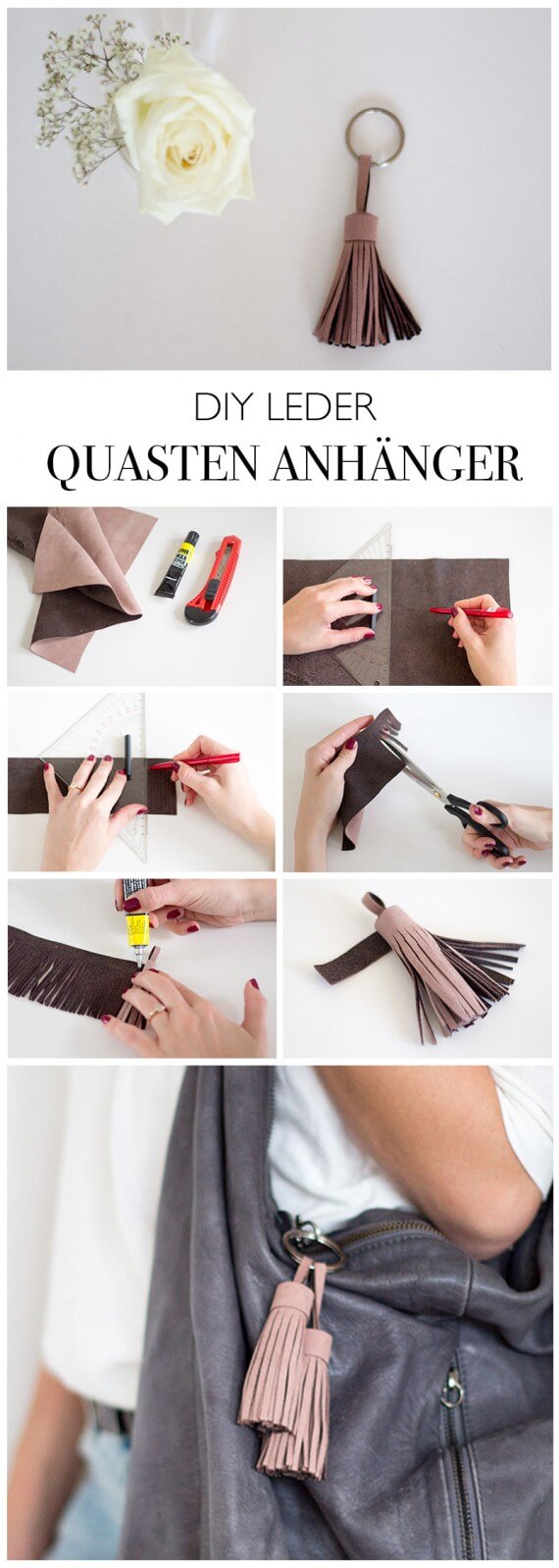 DIY LEDER
QUASTEN ANHÄNGER